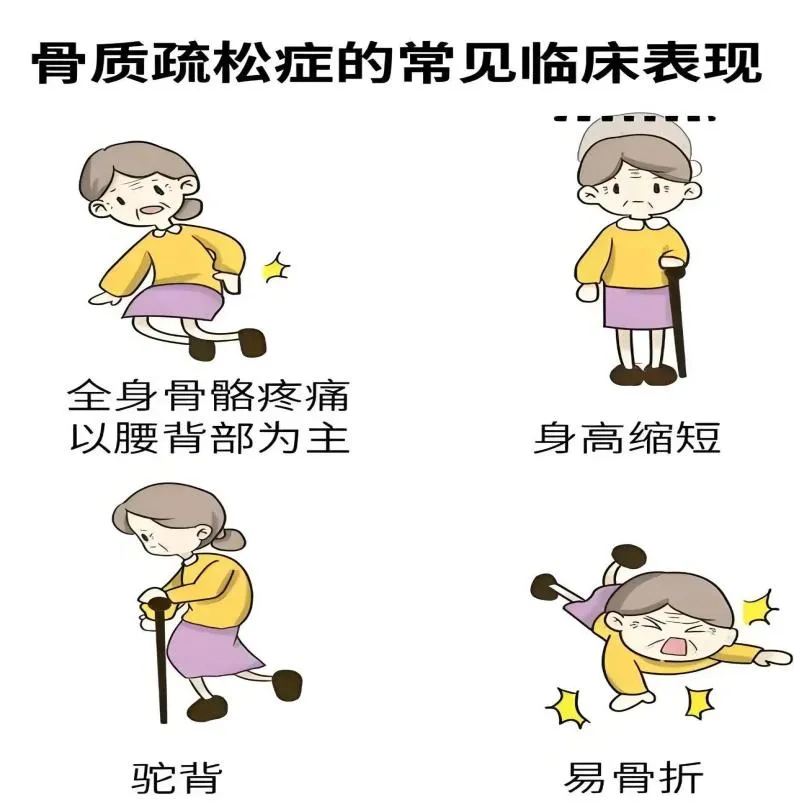 骨质疏松症的常见临床表现

全身骨骼疼痛
以腰背部为主

身高缩短

驼背

易骨折